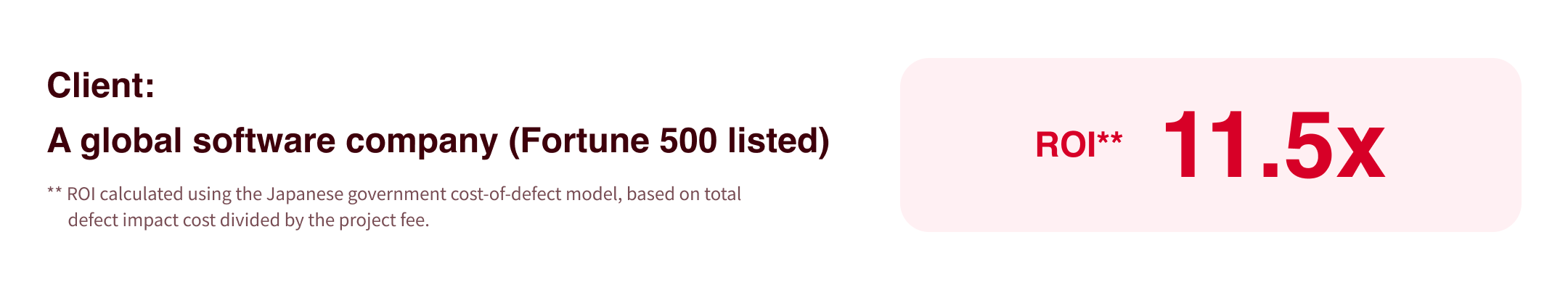 Client:

A global software company (Fortune 500 listed)

** ROI calculated using the Japanese government cost-of-defect model, based on total defect impact cost divided by the project fee.

ROI** 11.5x